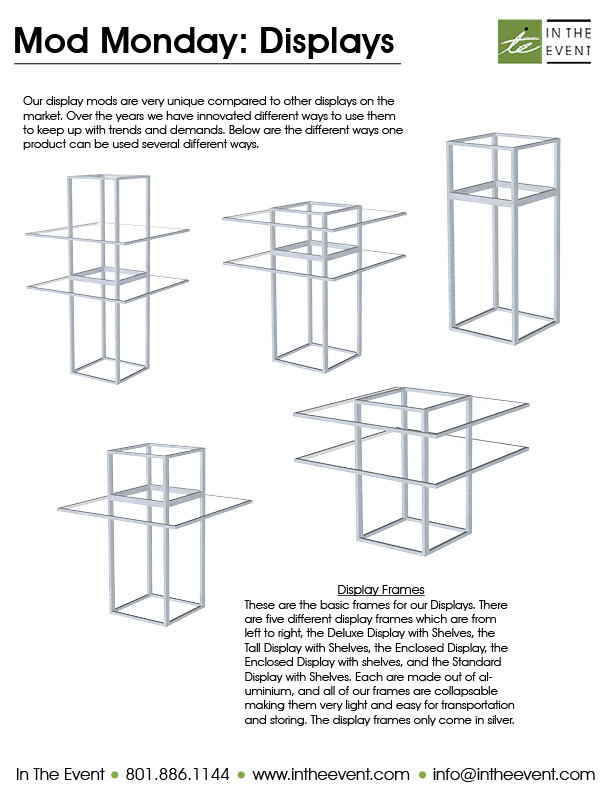 Mod Monday: Displays

te IN THE EVENT

Our display mods are very unique compared to other displays on the market. Over the years we have innovated different ways to use them to keep up with trends and demands. Below are the different ways one product can be used several different ways.

Display Frames
These are the basic frames for our Displays. There are five different display frames which are from left to right, the Deluxe Display with Shelves, the Tall Display with Shelves, the Enclosed Display, the Enclosed Display with shelves, and the Standard Display with Shelves. Each are made out of aluminium, and all of our frames are collapsable making them very light and easy for transportation and storing. The display frames only come in silver.

In The Event • 801.886.1144 • www.intheevent.com • info@intheevent.com